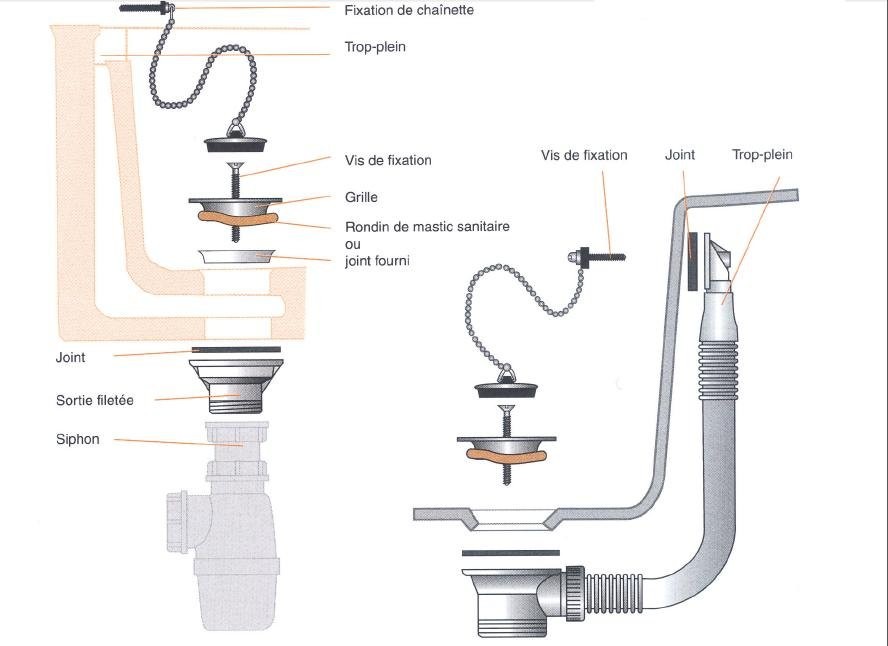 Fixation de chaînette

Trop-plein

Vis de fixation

Grille

Rondin de mastic sanitaire ou joint fourni

Joint

Sortie filetée

Siphon

Vis de fixation

Joint

Trop-plein